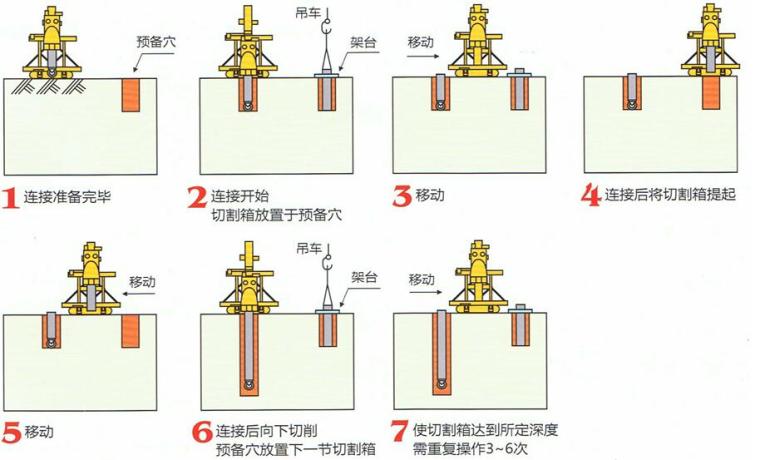 预备穴

1 连接准备完毕

吊车

架台

2 连接开始
切割箱放置于预备穴

移动

3 移动

4 连接后将切割箱提起

移动

5 移动

吊车

架台

6 连接后向下切削
预备穴放置下一节切割箱

移动

7 使切割箱达到所定深度
需重复操作3~6次